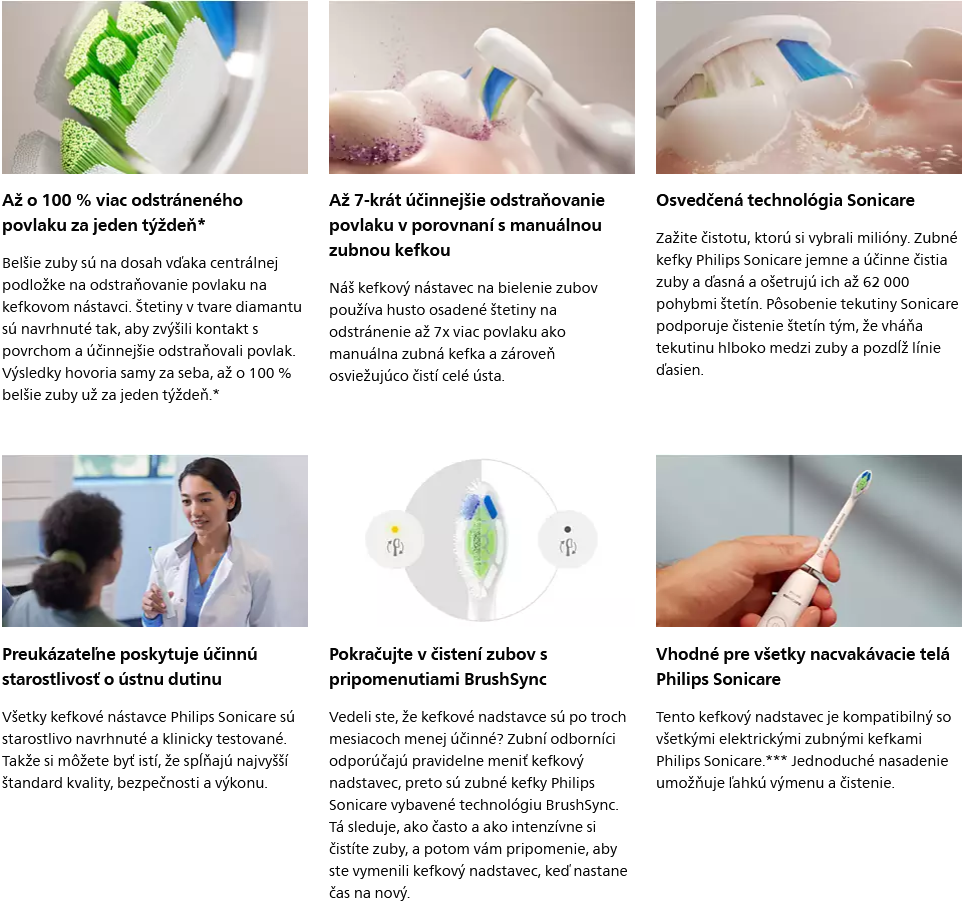 Až o 100 % viac odstráneného povlaku za jeden týždeň*

Belšie zuby sú na dosah vďaka centrálnej podložke na odstraňovanie povlaku na kefkovom nástavci. Štetiny v tvare diamantu sú navrhnuté tak, aby zvýšili kontakt s povrchom a účinnejšie odstraňovali povlak. Výsledky hovoria samy za seba, až o 100 % belšie zuby už za jeden týždeň.*

Až 7-krát účinnejšie odstraňovanie povlaku v porovnaní s manuálnou zubnou kefkou

Náš kefkový nástavec na bielenie zubov používa husto osadené štetiny na odstránenie až 7x viac povlaku ako manuálna zubná kefka a zároveň osviežujúco čistí celé ústa.

Osvedčená technológia Sonicare

Zažite čistotu, ktorú si vybrali milióny. Zubné kefky Philips Sonicare jemne a účinne čistia zuby a ďasná a ošetrujú ich až 62 000 pohybmi štetín. Pôsobenie tekutiny Sonicare podporuje čistenie štetín tým, že vháňa tekutinu hlboko medzi zuby a pozdĺž línie ďasien.

Preukázateľne poskytuje účinnú starostlivosť o ústnu dutinu

Všetky kefkové nástavce Philips Sonicare sú starostlivo navrhnuté a klinicky testované. Takže si môžete byť istí, že spĺňajú najvyšší štandard kvality, bezpečnosti a výkonu.

Pokračujte v čistení zubov s pripomenutiami BrushSync

Vedeli ste, že kefkové nadstavce sú po troch mesiacoch menej účinné? Zubní odborníci odporúčajú pravidelne meniť kefkový nadstavec, preto sú zubné kefky Philips Sonicare vybavené technológiu BrushSync. Tá sleduje, ako často a ako intenzívne si čistíte zuby, a potom vám pripomenie, aby ste vymenili kefkový nadstavec, keď nastane čas na nový.

Vhodné pre všetky nacvakávacie telá Philips Sonicare

Tento kefkový nadstavec je kompatibilný so všetkými elektrickými zubnými kefkami Philips Sonicare.*** Jednoduché nasadenie umožňuje ľahkú výmenu a čistenie.